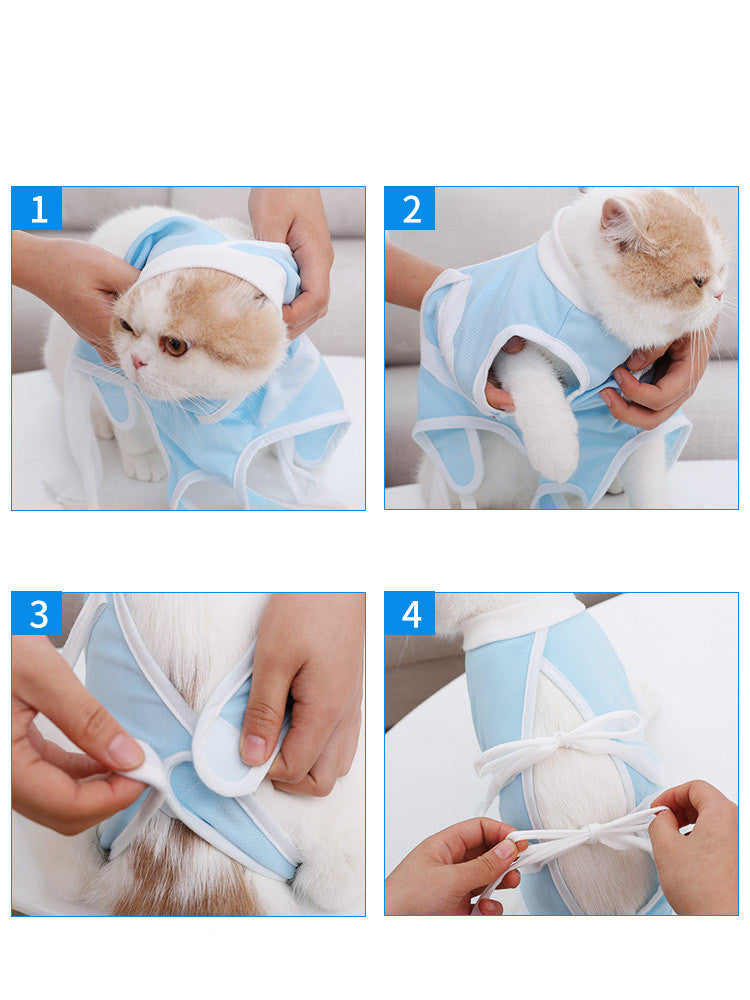 1

2

3

4